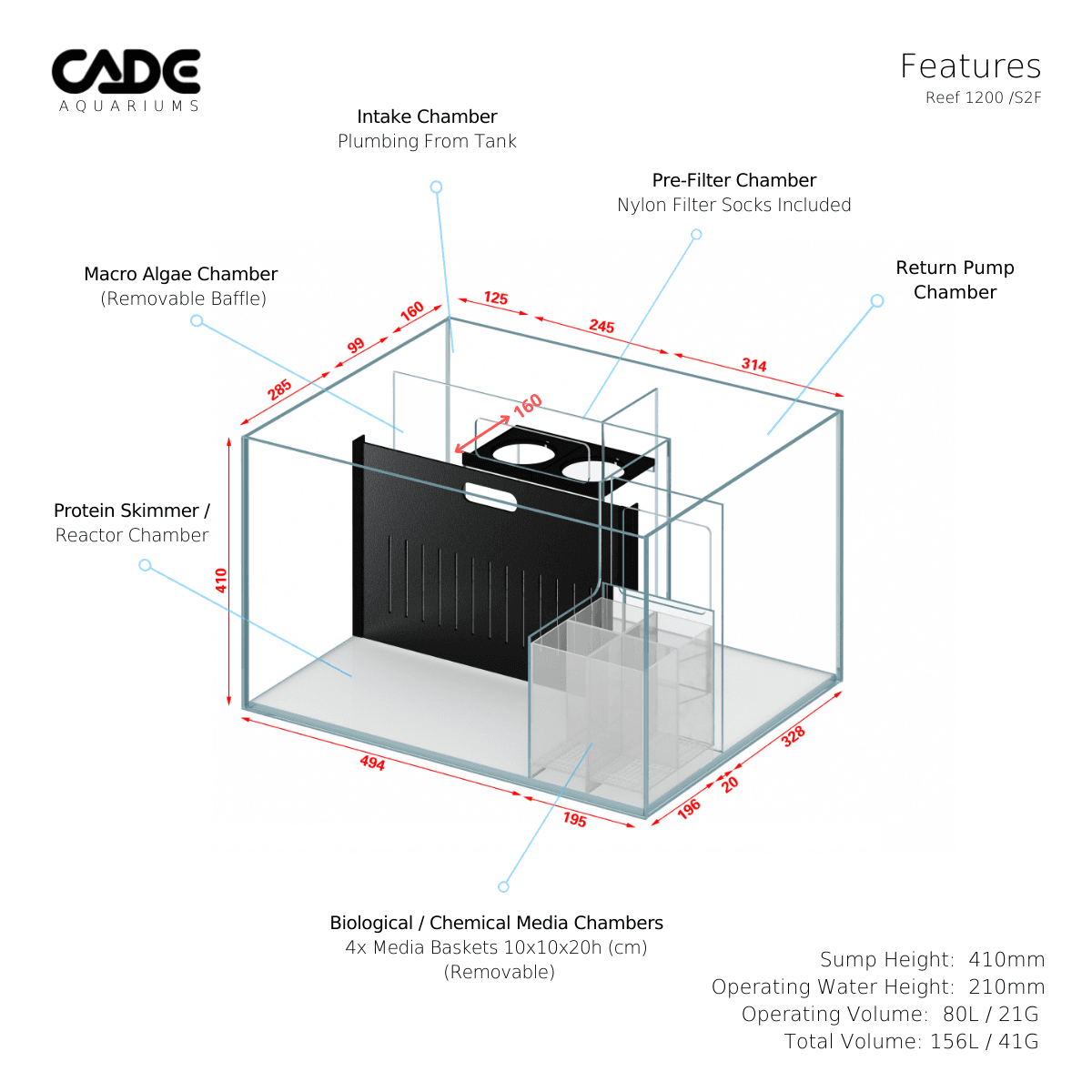 CADE
AQUARIUMS

Features
Reef 1200 /S2F

Intake Chamber
Plumbing From Tank

Pre-Filter Chamber
Nylon Filter Socks Included

Macro Algae Chamber
(Removable Baffle)

Return Pump Chamber

Protein Skimmer / Reactor Chamber

285
99
160
125
245
314
160
410
494
195
196
20
328

Biological / Chemical Media Chambers
4x Media Baskets 10x10x20h (cm)
(Removable)

Sump Height: 410mm
Operating Water Height: 210mm
Operating Volume: 80L / 21G
Total Volume: 156L / 41G