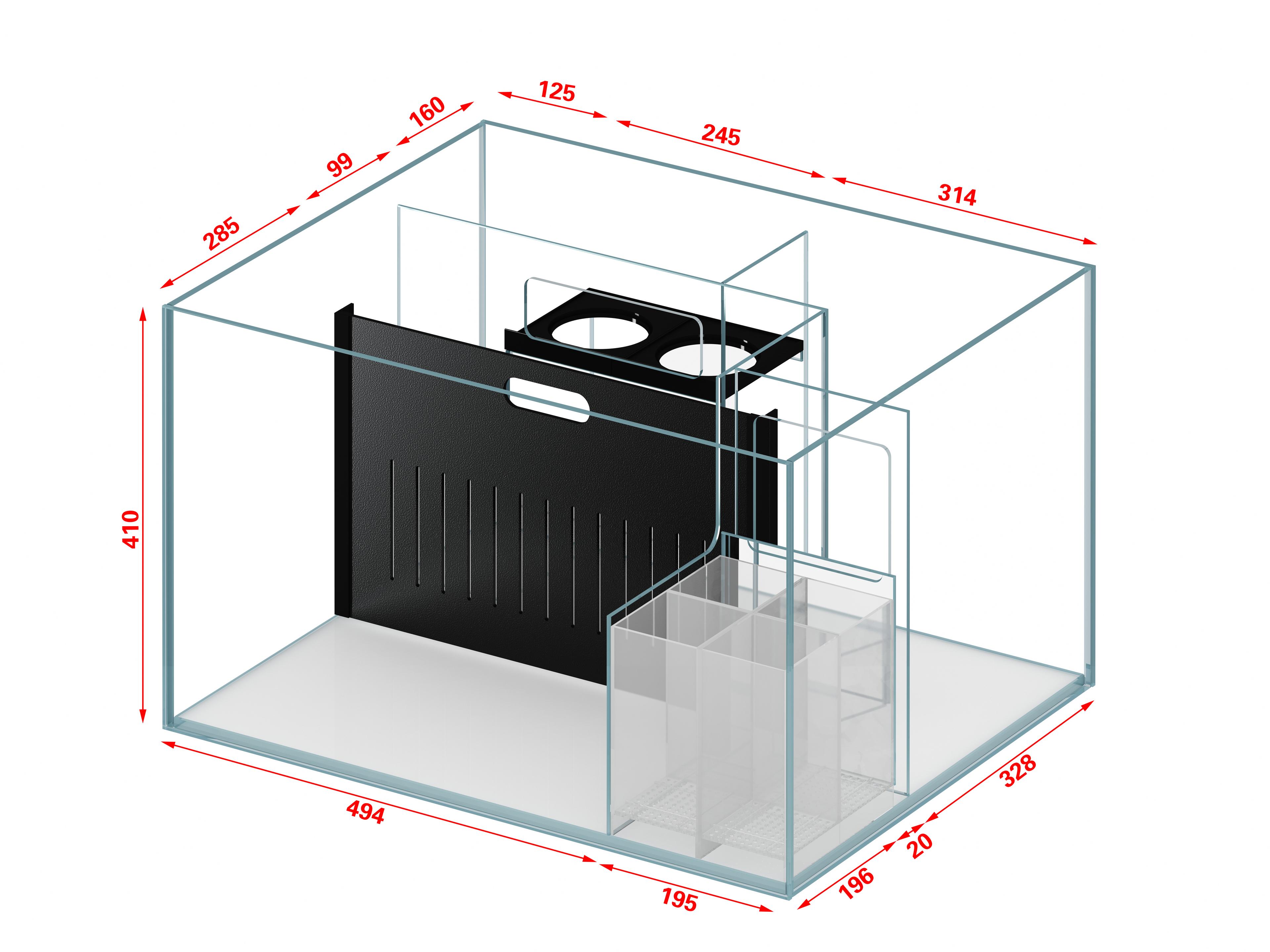 125
160
245
99
314
285
410
494
195
196
20
328